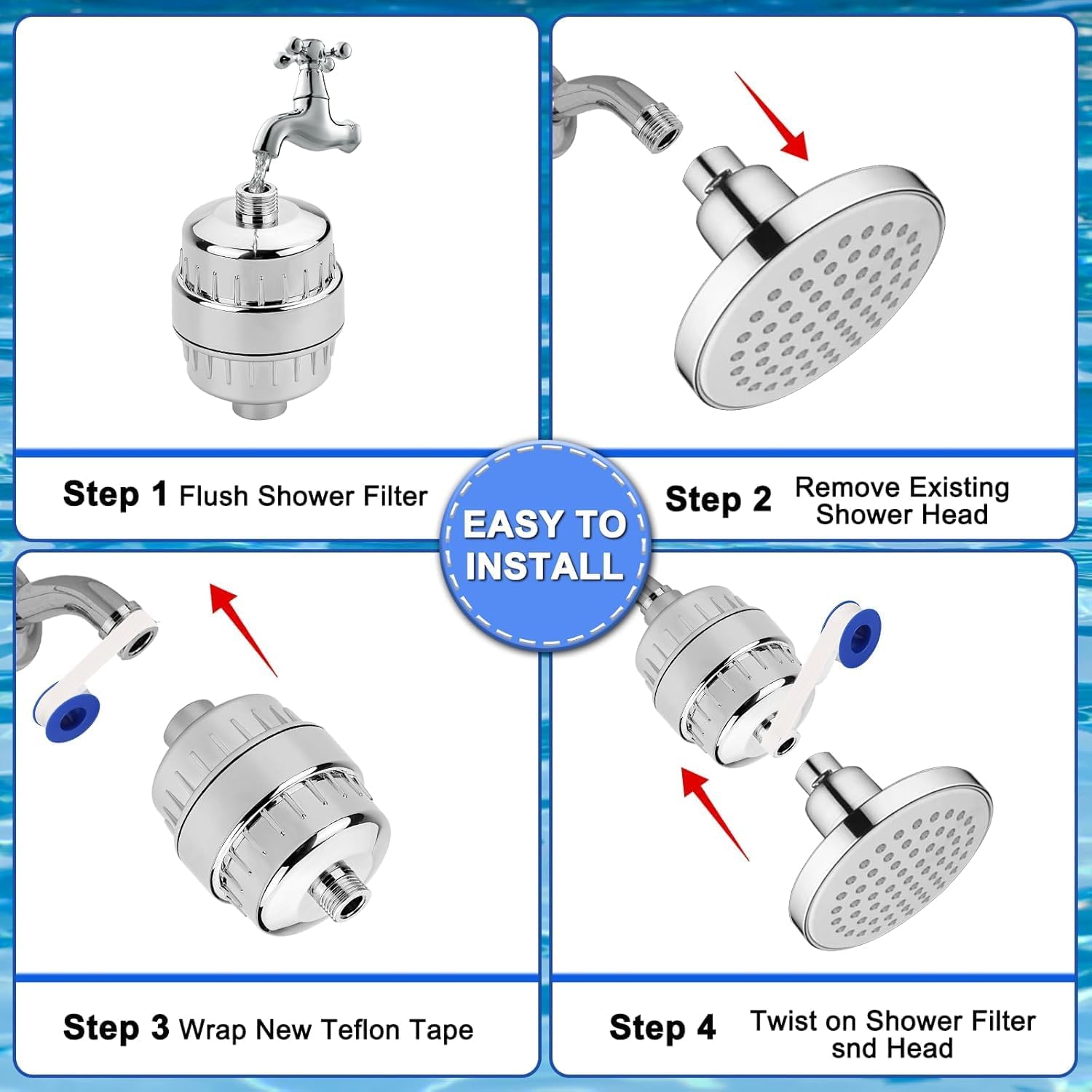 Step 1 Flush Shower Filter

Step 2 Remove Existing Shower Head

EASY TO INSTALL

Step 3 Wrap New Teflon Tape

Step 4 Twist on Shower Filter snd Head